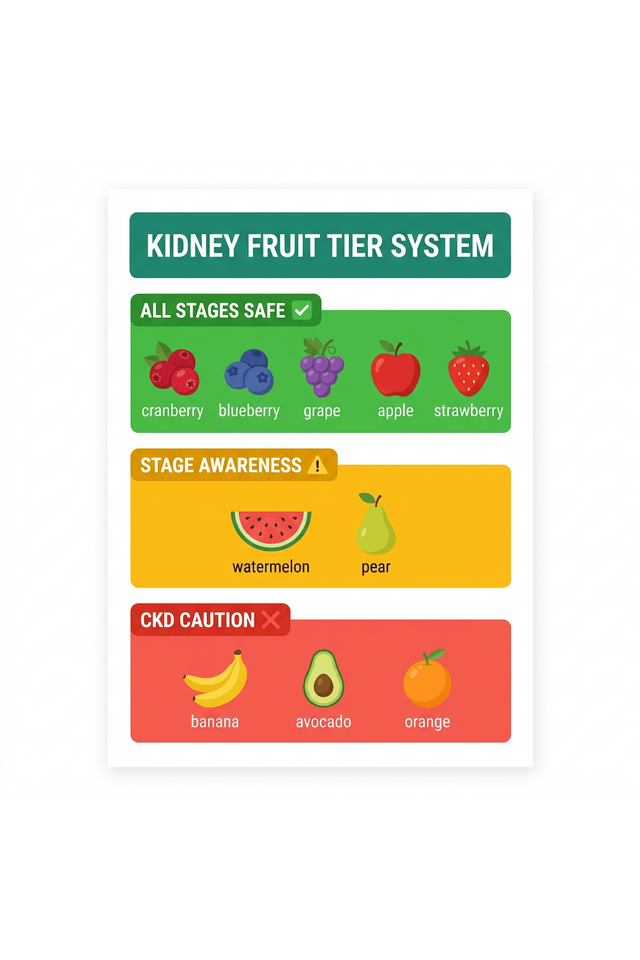 KIDNEY FRUIT TIER SYSTEM

ALL STAGES SAFE ✓

cranberry blueberry grape apple strawberry

STAGE AWARENESS ⚠

watermelon pear

CKD CAUTION ✗

banana avocado orange